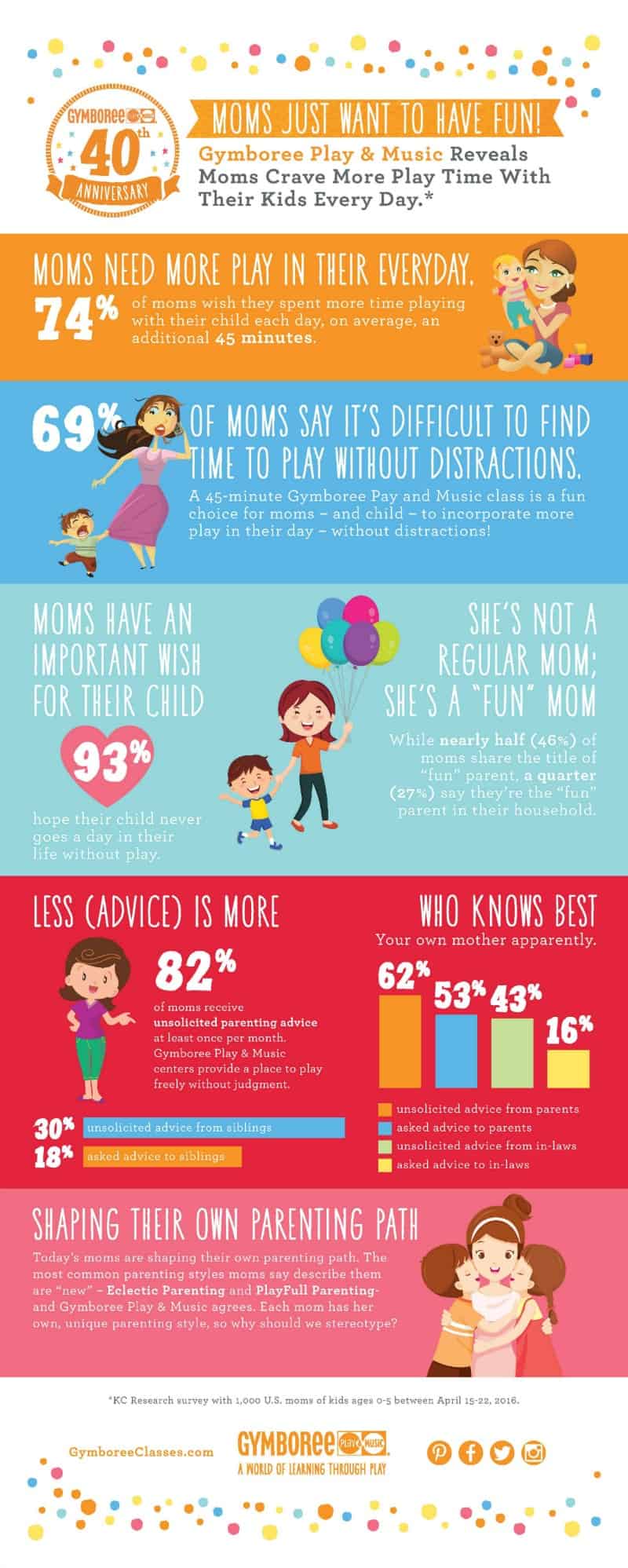 GYMBOREE PLAY & MUSIC
40th
ANNIVERSARY

MOMS JUST WANT TO HAVE FUN!
Gymboree Play & Music Reveals Moms Crave More Play Time With Their Kids Every Day.*

MOMS NEED MORE PLAY IN THEIR EVERYDAY.
74% of moms wish they spent more time playing with their child each day, on average, an additional 45 minutes.

69% OF MOMS SAY IT'S DIFFICULT TO FIND TIME TO PLAY WITHOUT DISTRACTIONS.
A 45-minute Gymboree Pay and Music class is a fun choice for moms – and child – to incorporate more play in their day – without distractions!

MOMS HAVE AN IMPORTANT WISH FOR THEIR CHILD
93%
hope their child never goes a day in their life without play.

SHE'S NOT A REGULAR MOM; SHE'S A "FUN" MOM
While nearly half (46%) of moms share the title of "fun" parent, a quarter (27%) say they're the "fun" parent in their household.

LESS (ADVICE) IS MORE
82%
of moms receive unsolicited parenting advice at least once per month. Gymboree Play & Music centers provide a place to play freely without judgment.

30% unsolicited advice from siblings
18% asked advice to siblings

WHO KNOWS BEST
Your own mother apparently.
62% 53% 43% 16%
unsolicited advice from parents
asked advice to parents
unsolicited advice from in-laws
asked advice to in-laws

SHAPING THEIR OWN PARENTING PATH
Today's moms are shaping their own parenting path. The most common parenting styles moms say describe them are "new" – Eclectic Parenting and PlayFull Parenting- and Gymboree Play & Music agrees. Each mom has her own, unique parenting style, so why should we stereotype?

*KC Research survey with 1,000 U.S. moms of kids ages 0-5 between April 15-22, 2016.

GymboreeClasses.com
GYMBOREE PLAY & MUSIC
A WORLD OF LEARNING THROUGH PLAY