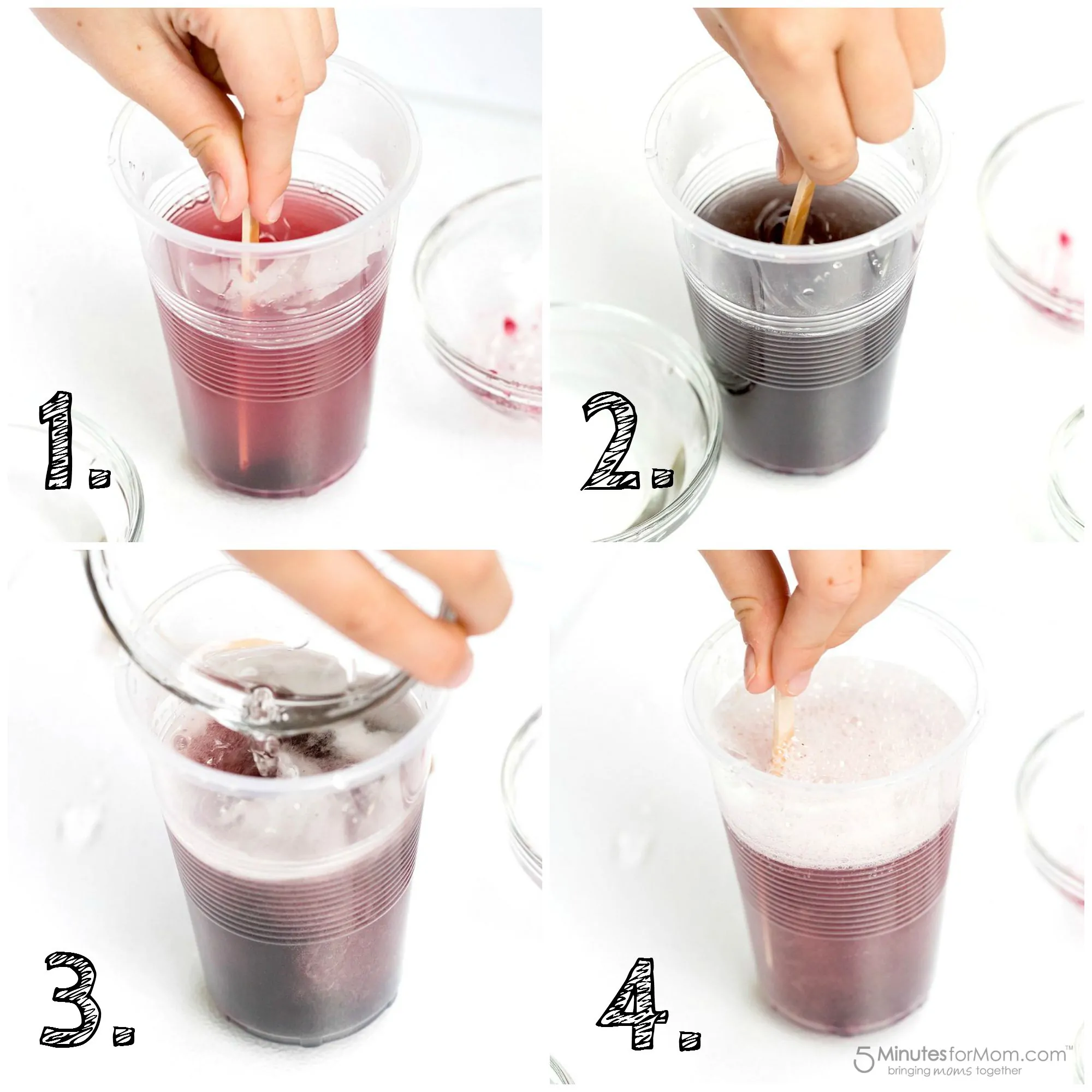 1.

2.

3.

4.

5MinutesforMom.com™
bringing moms together