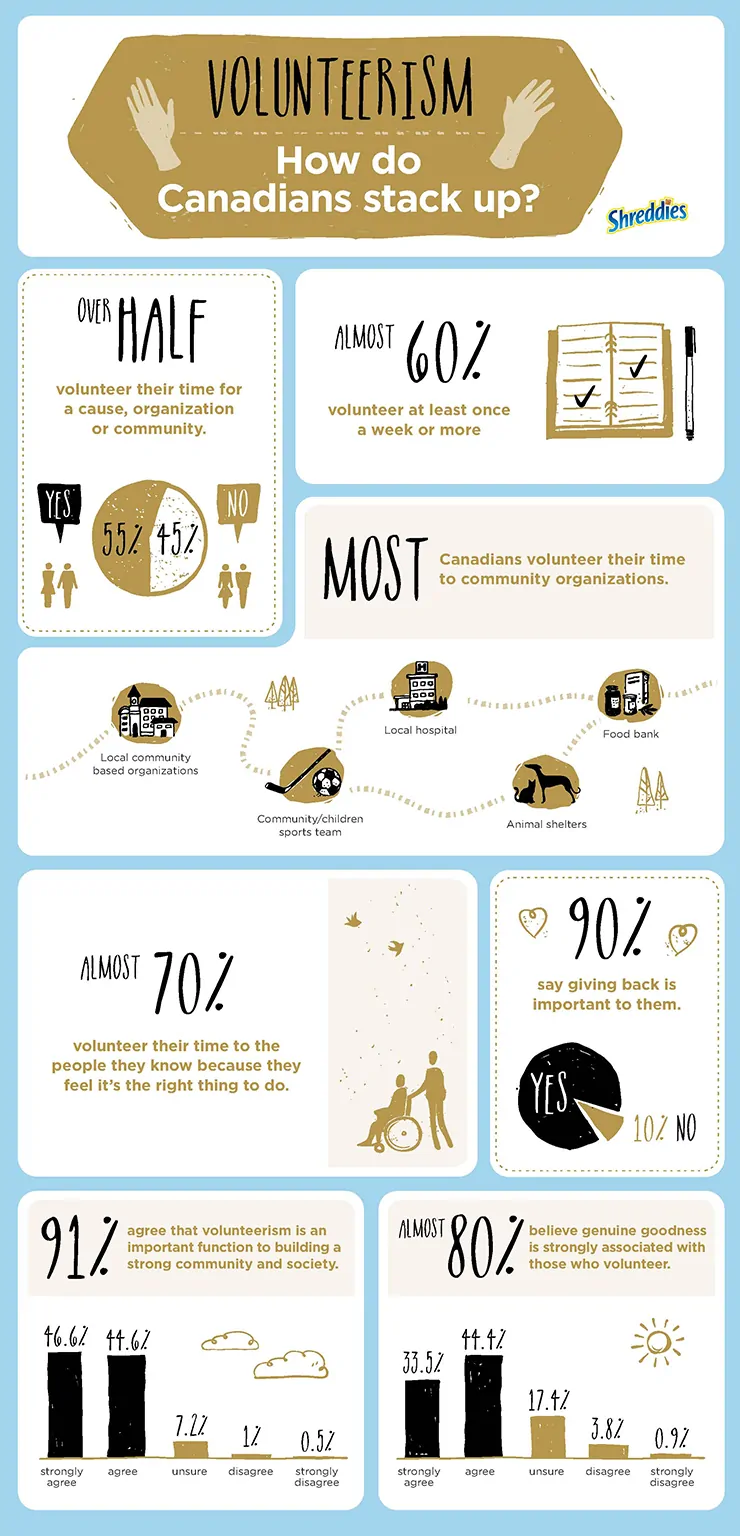 VOLUNTEERISM

How do Canadians stack up?

Shreddies

OVER HALF

volunteer their time for a cause, organization or community.

YES

55%

45%

NO

ALMOST 60%

volunteer at least once a week or more

MOST

Canadians volunteer their time to community organizations.

Local community based organizations

Community/children sports team

Local hospital

Animal shelters

Food bank

ALMOST 70%

volunteer their time to the people they know because they feel it's the right thing to do.

90%

say giving back is important to them.

YES

10% NO

91% agree that volunteerism is an important function to building a strong community and society.

46.6% strongly agree
44.6% agree
7.2% unsure
1% disagree
0.5% strongly disagree

ALMOST 80% believe genuine goodness is strongly associated with those who volunteer.

33.5% strongly agree
44.4% agree
17.4% unsure
3.8% disagree
0.9% strongly disagree