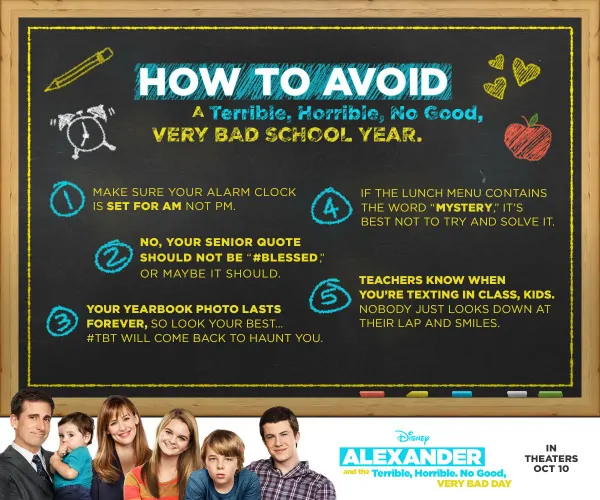 HOW TO AVOID

A Terrible, Horrible, No Good, VERY BAD SCHOOL YEAR.

1 MAKE SURE YOUR ALARM CLOCK IS SET FOR AM NOT PM.

2 NO, YOUR SENIOR QUOTE SHOULD NOT BE "#BLESSED," OR MAYBE IT SHOULD.

3 YOUR YEARBOOK PHOTO LASTS FOREVER, SO LOOK YOUR BEST... #TBT WILL COME BACK TO HAUNT YOU.

4 IF THE LUNCH MENU CONTAINS THE WORD "MYSTERY," IT'S BEST NOT TO TRY AND SOLVE IT.

5 TEACHERS KNOW WHEN YOU'RE TEXTING IN CLASS, KIDS. NOBODY JUST LOOKS DOWN AT THEIR LAP AND SMILES.

Disney
ALEXANDER
and the Terrible, Horrible, No Good, VERY BAD DAY

IN THEATERS OCT 10