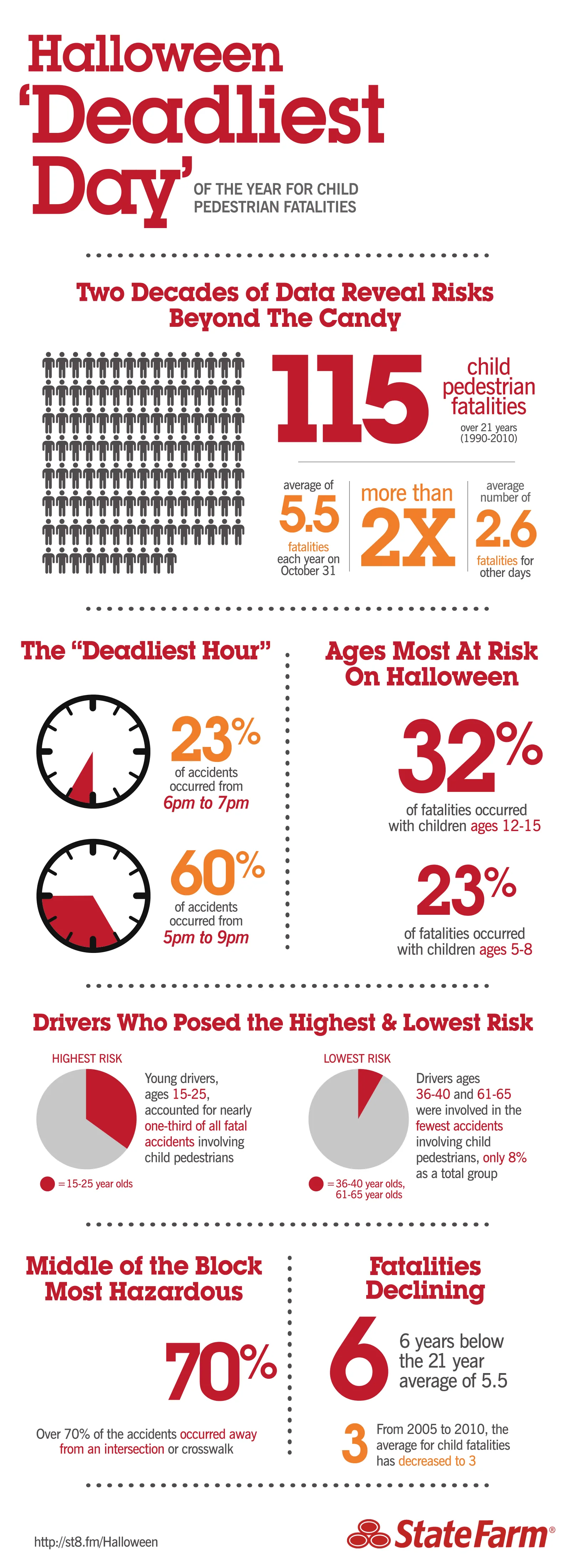 Halloween 'Deadliest Day' OF THE YEAR FOR CHILD PEDESTRIAN FATALITIES

Two Decades of Data Reveal Risks Beyond The Candy

115 child pedestrian fatalities over 21 years (1990-2010)

average of 5.5 fatalities each year on October 31

more than 2X

average number of 2.6 fatalities for other days

The "Deadliest Hour"

23% of accidents occurred from 6pm to 7pm

60% of accidents occurred from 5pm to 9pm

Ages Most At Risk On Halloween

32% of fatalities occurred with children ages 12-15

23% of fatalities occurred with children ages 5-8

Drivers Who Posed the Highest & Lowest Risk

HIGHEST RISK

Young drivers, ages 15-25, accounted for nearly one-third of all fatal accidents involving child pedestrians

= 15-25 year olds

LOWEST RISK

Drivers ages 36-40 and 61-65 were involved in the fewest accidents involving child pedestrians, only 8% as a total group

= 36-40 year olds, 61-65 year olds

Middle of the Block Most Hazardous

70%

Over 70% of the accidents occurred away from an intersection or crosswalk

Fatalities Declining

6 6 years below the 21 year average of 5.5

3 From 2005 to 2010, the average for child fatalities has decreased to 3

http://st8.fm/Halloween

State Farm®